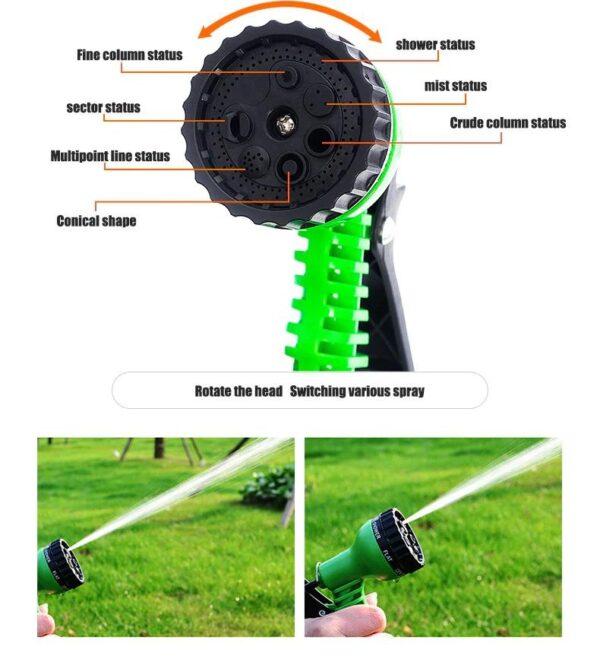 Fine column status

shower status

mist status

sector status

Crude column status

Multipoint line status

Conical shape

Rotate the head Switching various spray

SHOWER FLAT